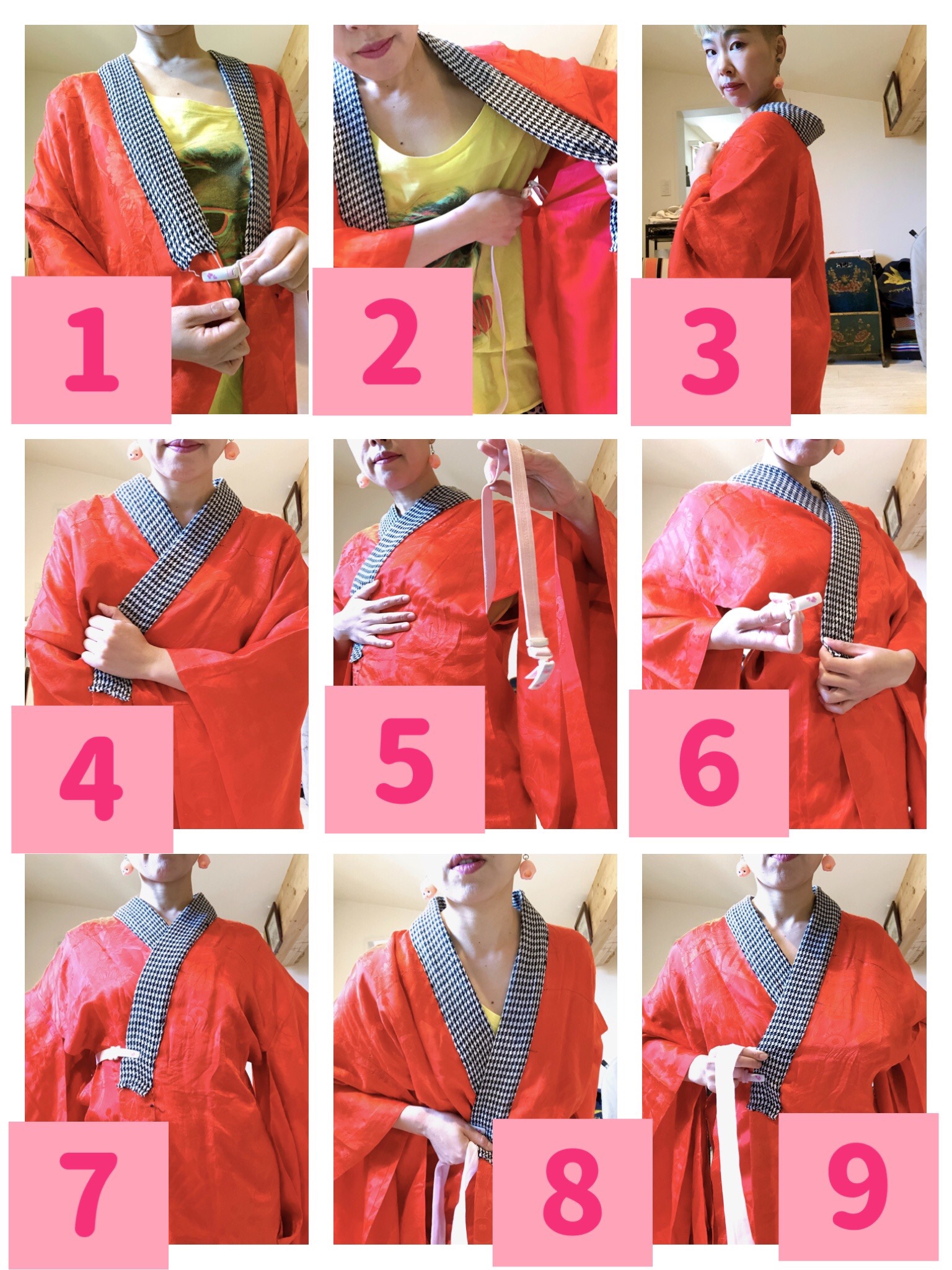 1

2

3

4

5

6

7

8

9